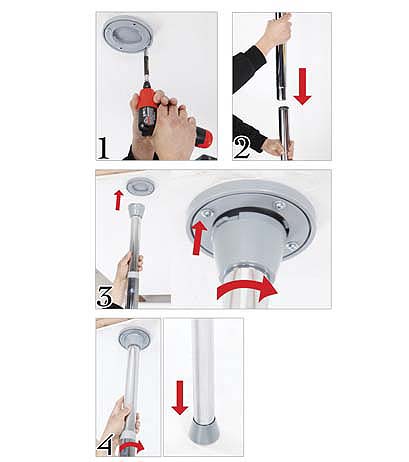 1
2
3
4